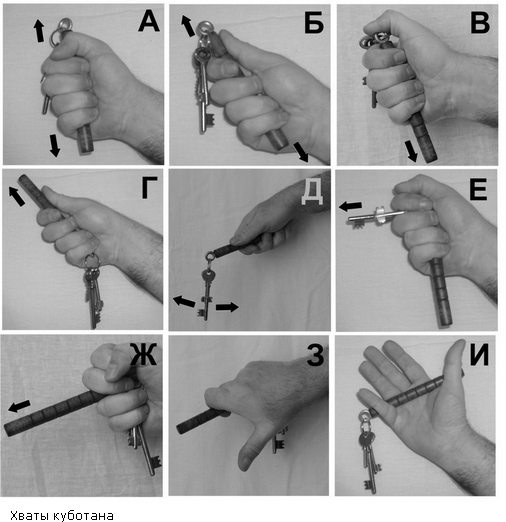 А

Б

В

Г

Д

Е

Ж

З

И

Хваты куботана