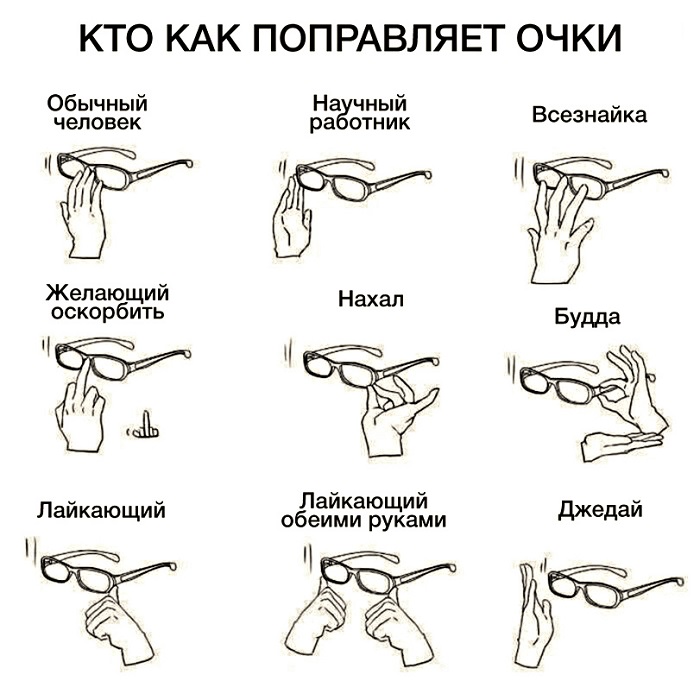 КТО КАК ПОПРАВЛЯЕТ ОЧКИ

Обычный человек

Научный работник

Всезнайка

Желающий оскорбить

Нахал

Будда

Лайкающий

Лайкающий обеими руками

Джедай