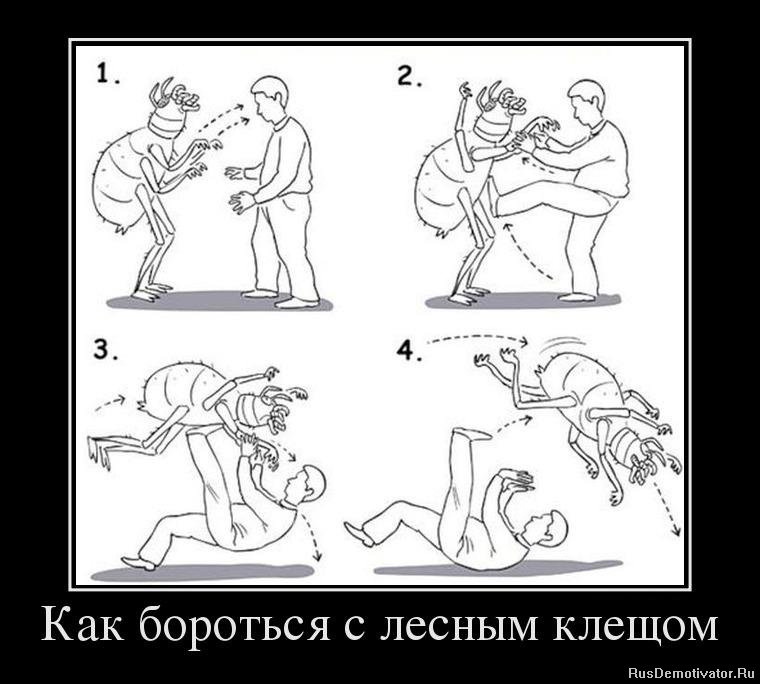 1.

2.

3.

4.

Как бороться с лесным клещом

RusDemotivator.Ru