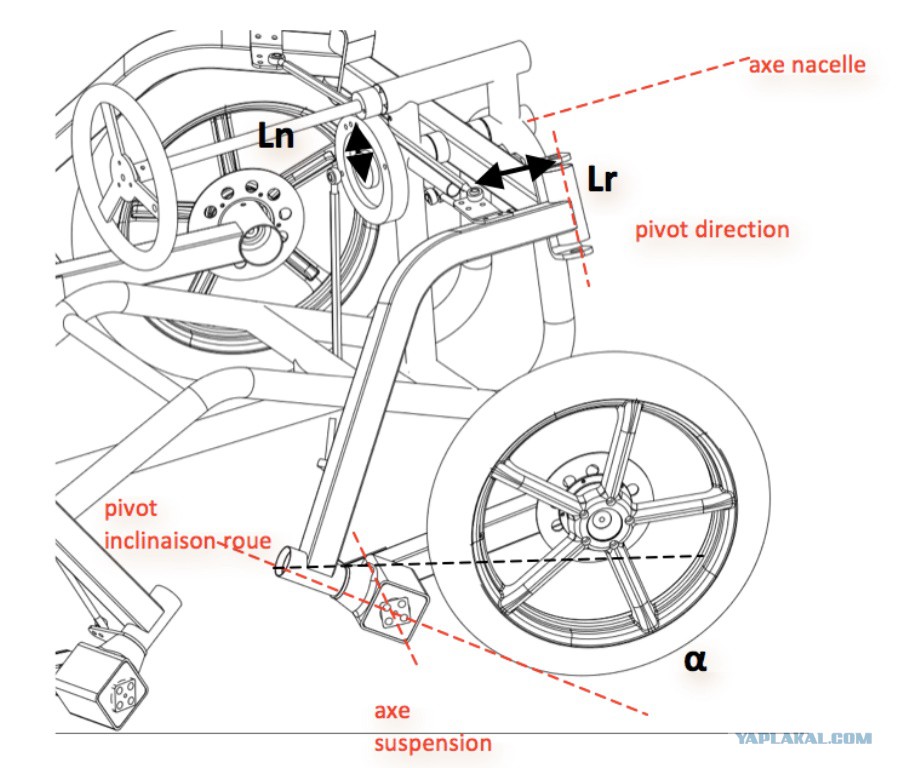 axe nacelle

Ln

Lr

pivot direction

pivot inclinaison roue

α

axe suspension

YAPLAKAL.COM