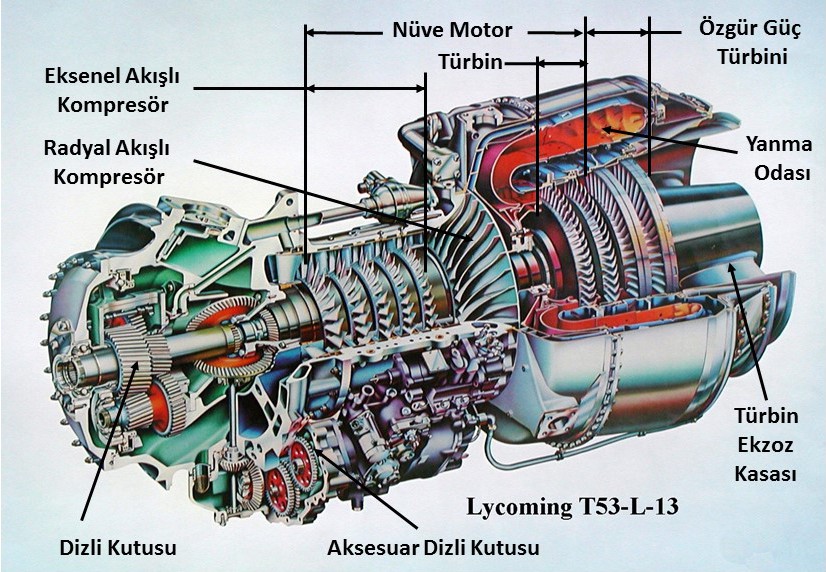 Nüve Motor

Özgür Güç Türbini

Türbin

Eksenel Akışlı Kompresör

Radyal Akışlı Kompresör

Yanma Odası

Türbin Ekzoz Kasası

Lycoming T53-L-13

Dizli Kutusu

Aksesuar Dizli Kutusu