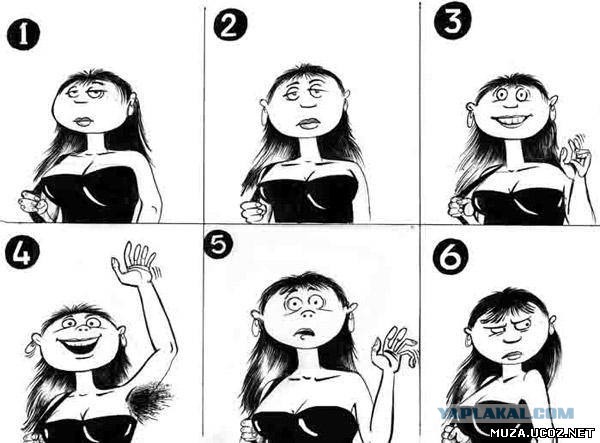 1

2

3

4

5

6

YAPLAKAL.COM
MUZA.UCOZ.NET