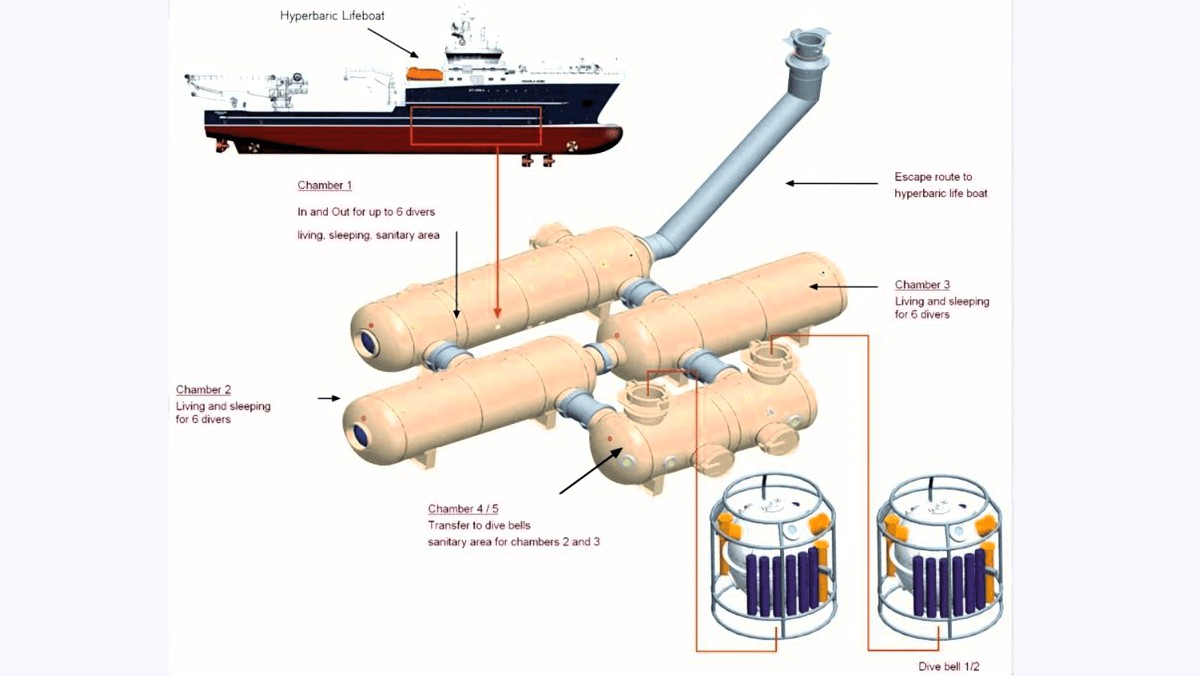 Hyperbaric Lifeboat

Chamber 1
In and Out for up to 6 divers
living, sleeping, sanitary area

Escape route to hyperbaric life boat

Chamber 3
Living and sleeping for 6 divers

Chamber 2
Living and sleeping for 6 divers

Chamber 4 / 5
Transfer to dive bells
sanitary area for chambers 2 and 3

Dive bell 1/2