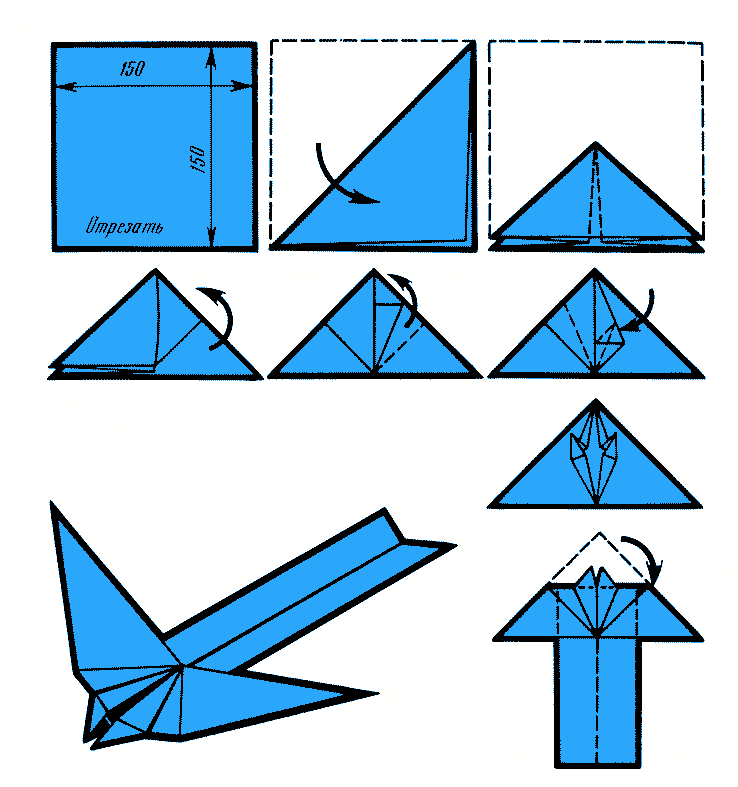 150

150

Отрезать