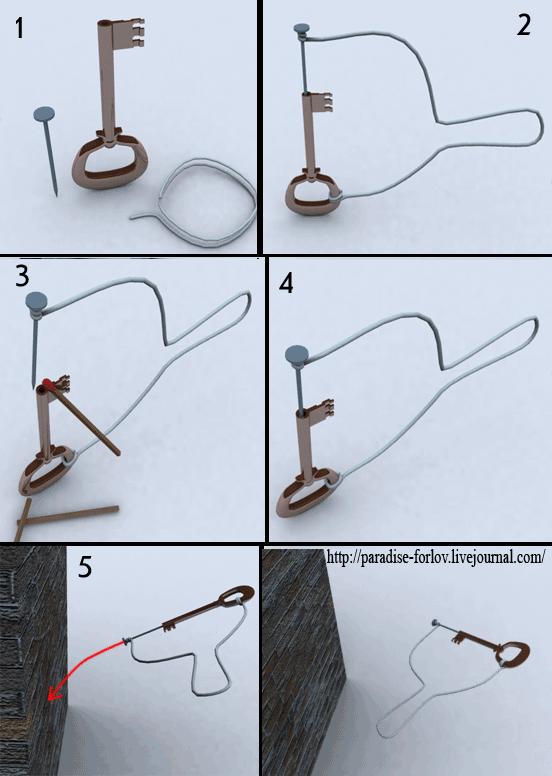 1

2

3

4

5

http://paradise-forlov.livejournal.com/