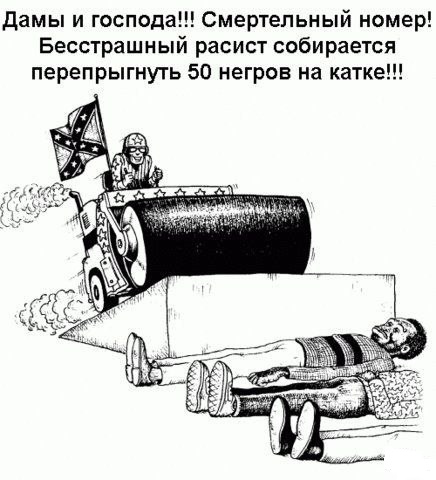 Дамы и господа!!! Смертельный номер! Бесстрашный расист собирается перепрыгнуть 50 негров на катке!!!