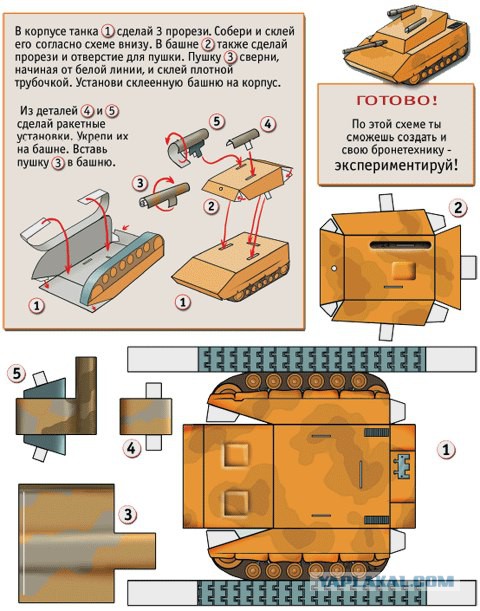 В корпусе танка 1 сделай 3 прорези. Собери и склей его согласно схеме внизу. В башне 2 также сделай прорези и отверстие для пушки. Пушку 3 сверни, начиная от белой линии, и склей плотной трубочкой. Установи склеенную башню на корпус.

Из деталей 4 и 5 сделай ракетные установки. Укрепи их на башне. Вставь пушку 3 в башню.

5
4
3
2
1
1

ГОТОВО!

По этой схеме ты сможешь создать и свою бронетехнику - экспериментируй!

2

5
4
1
3

YAPLAKAL.COM