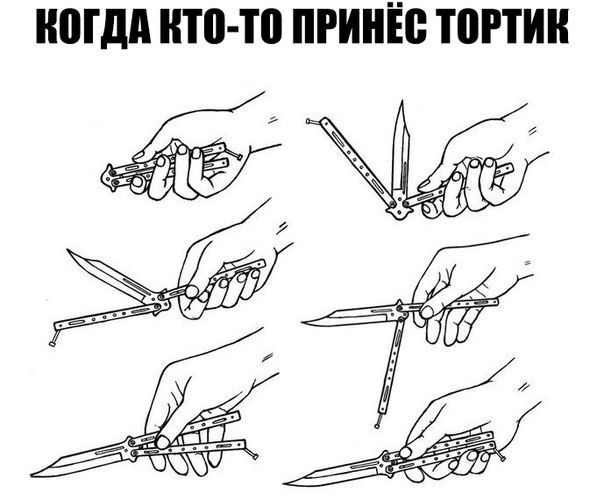 КОГДА КТО-ТО ПРИНЁС ТОРТИК