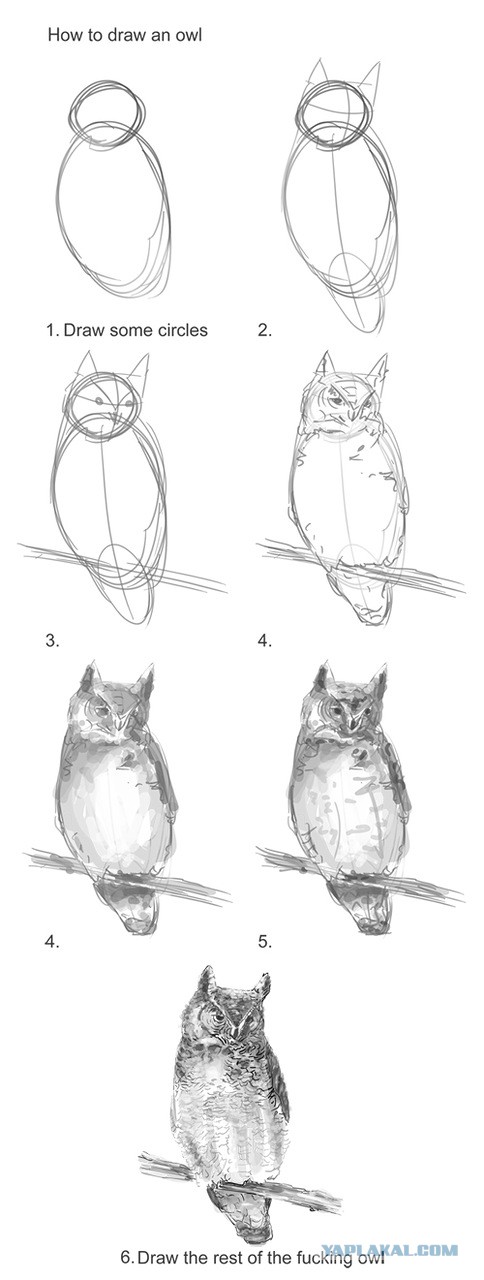 How to draw an owl

1. Draw some circles

2.

3.

4.

4.

5.

6. Draw the rest of the fucking owl

YAPLAKAL.COM