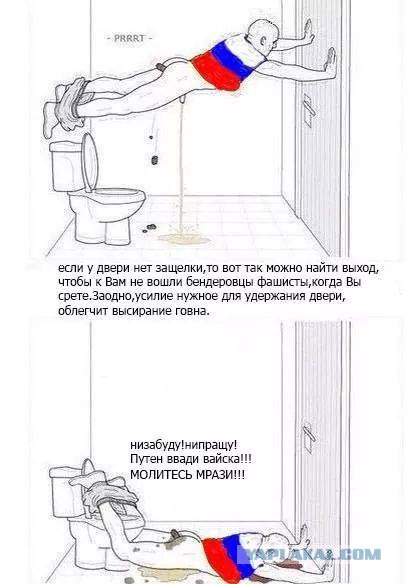 - PRRRT -

если у двери нет защелки,то вот так можно найти выход, чтобы к Вам не вошли бендеровцы фашисты,когда Вы срете.Заодно,усилие нужное для удержания двери, облегчит высирание говна.

низабуду!нипращу!
Путен ввади вайска!!!
МОЛИТЕСЬ МРАЗИ!!!

YAPLAKAL.COM