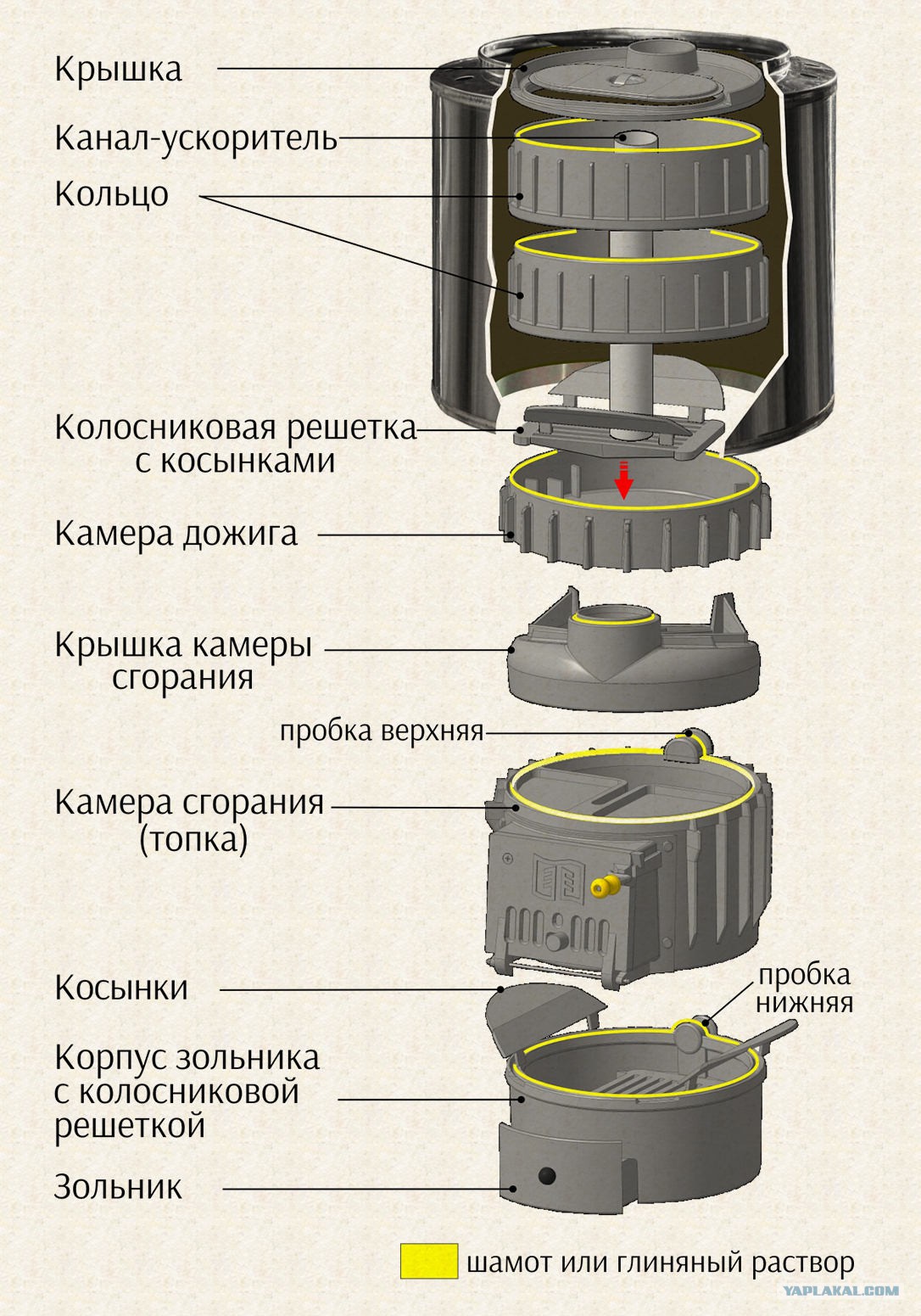 Крышка

Канал-ускоритель

Кольцо

Колосниковая решетка с косынками

Камера дожига

Крышка камеры сгорания

пробка верхняя

Камера сгорания (топка)

Косынки

пробка нижняя

Корпус зольника с колосниковой решеткой

Зольник

шамот или глиняный раствор

YAPLAKAL.COM