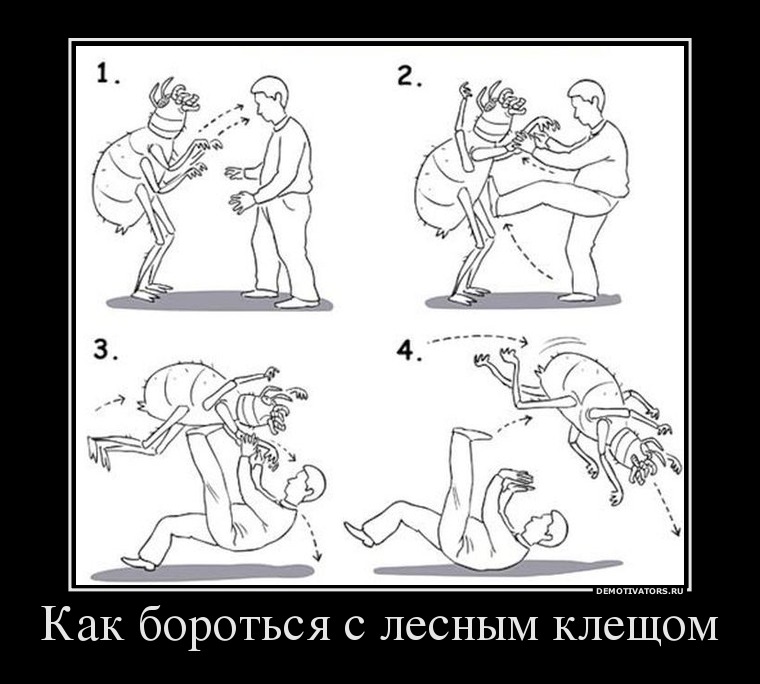 1.

2.

3.

4.

DEMOTIVATORS.RU

Как бороться с лесным клещом