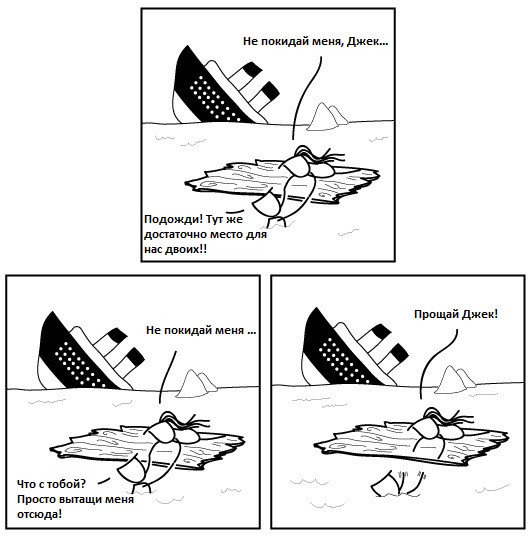 Не покидай меня, Джек...

Подожди! Тут же достаточно место для нас двоих!!

Не покидай меня ...

Что с тобой? Просто вытащи меня отсюда!

Прощай Джек!