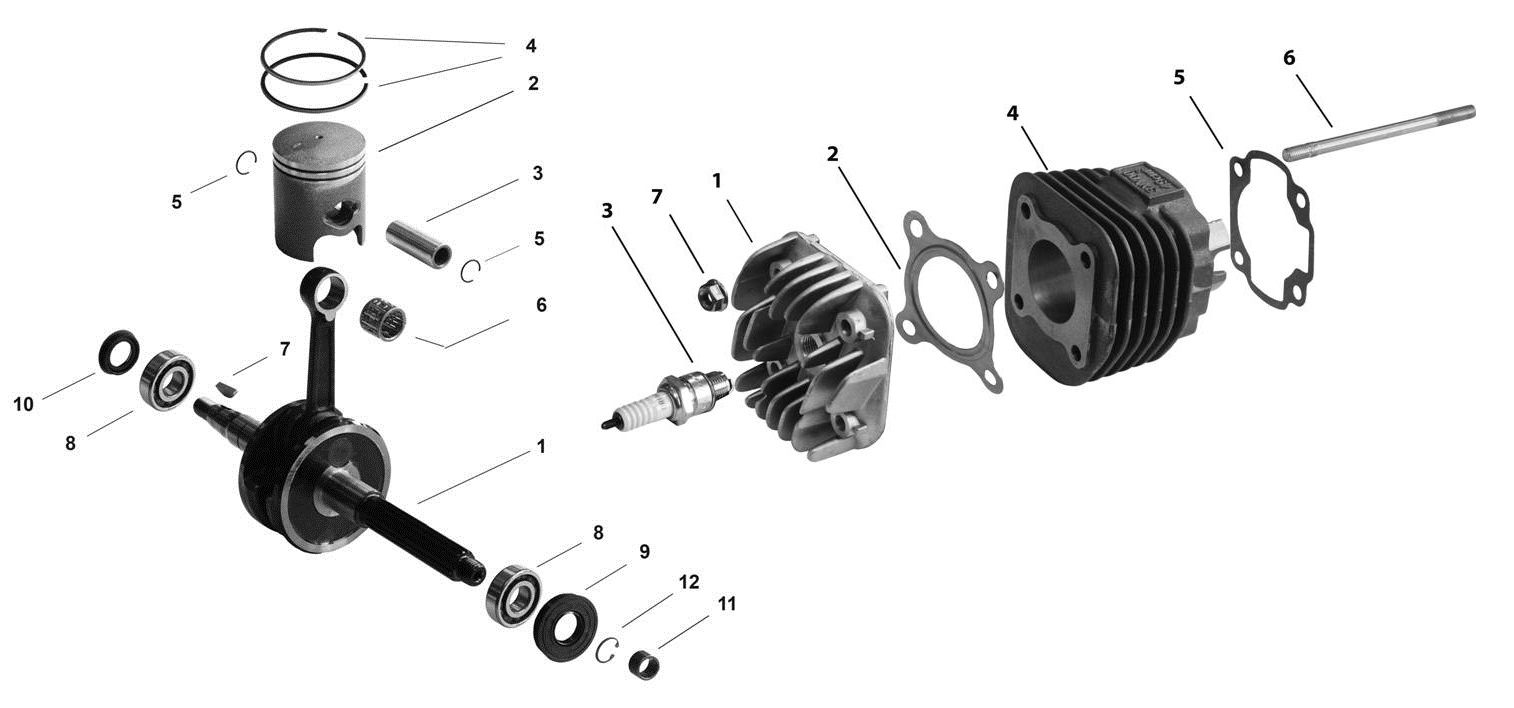 4
2
5
3
5
6
7
10
8
1
8
9
12
11
3
7
1
2
4
5
6