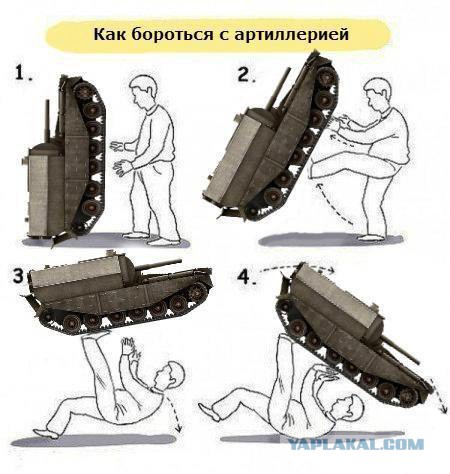 Как бороться с артиллерией

1.

2.

3

4.

YAPLAKAL.COM