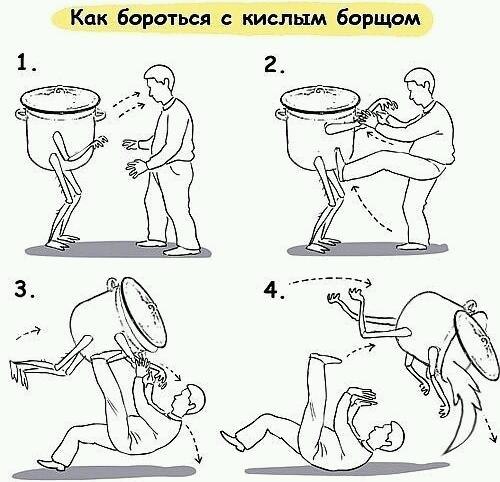 Как бороться с кислым борщом

1.

2.

3.

4.