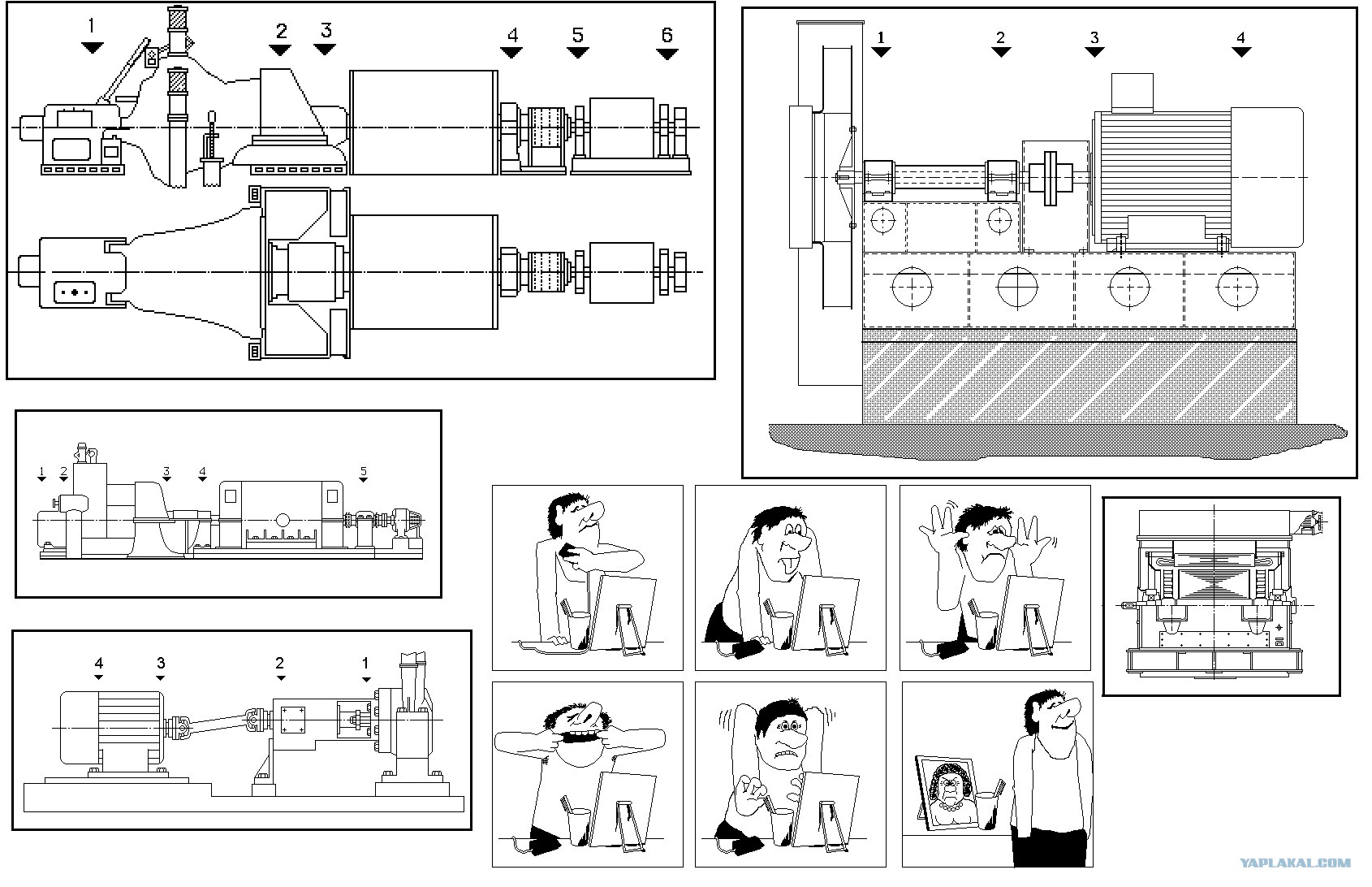 1
2
3
4
5
6

1
2
3
4

1
2
3
4
5

4
3
2
1

YAPLAKAL.COM