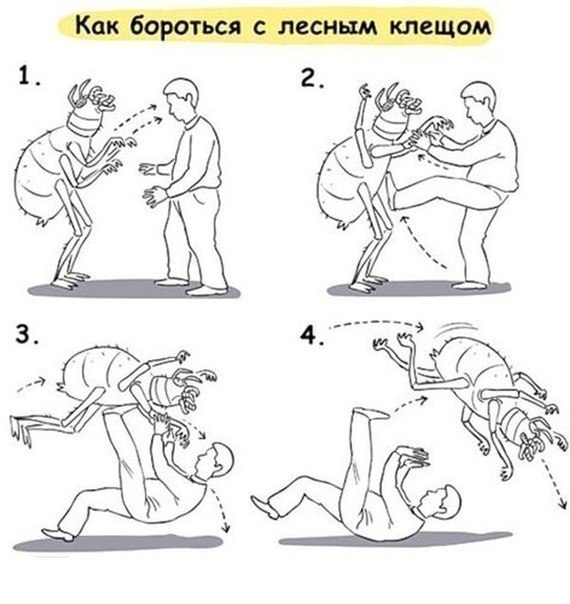 Как бороться с лесным клещом

1.

2.

3.

4.