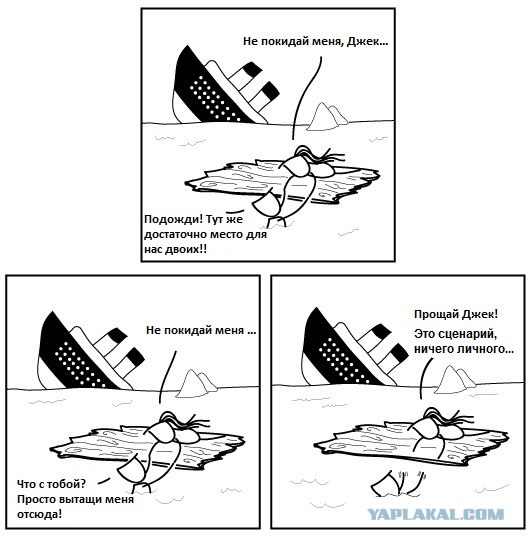 Не покидай меня, Джек...

Подожди! Тут же достаточно место для нас двоих!!

Не покидай меня ...

Что с тобой? Просто вытащи меня отсюда!

Прощай Джек!

Это сценарий, ничего личного...

YAPLAKAL.COM