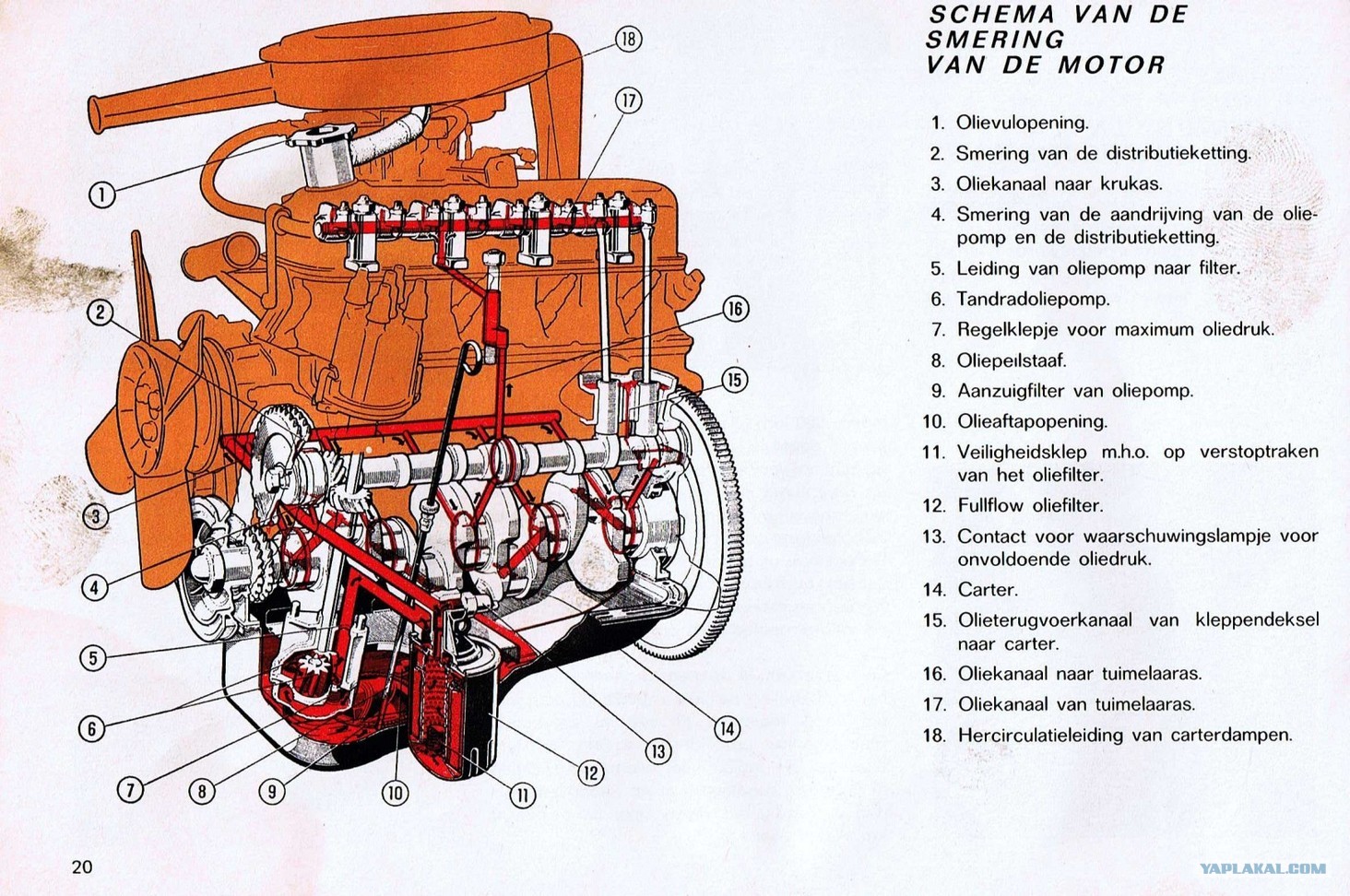 18
17
1
2
16
15
3
4
5
6
7
8
9
10
11
12
13
14

SCHEMA VAN DE SMERING VAN DE MOTOR

1. Olievulopening.
2. Smering van de distributieketting.
3. Oliekanaal naar krukas.
4. Smering van de aandrijving van de oliepomp en de distributieketting.
5. Leiding van oliepomp naar filter.
6. Tandradoliepomp.
7. Regelklepje voor maximum oliedruk.
8. Oliepeilstaaf.
9. Aanzuigfilter van oliepomp.
10. Olieaftapopening.
11. Veiligheidsklep m.h.o. op verstoptraken van het oliefilter.
12. Fullflow oliefilter.
13. Contact voor waarschuwingslampje voor onvoldoende oliedruk.
14. Carter.
15. Olieterugvoerkanaal van kleppendeksel naar carter.
16. Oliekanaal naar tuimelaaras.
17. Oliekanaal van tuimelaaras.
18. Hercirculatieleiding van carterdampen.

20

YAPLAKAL.COM