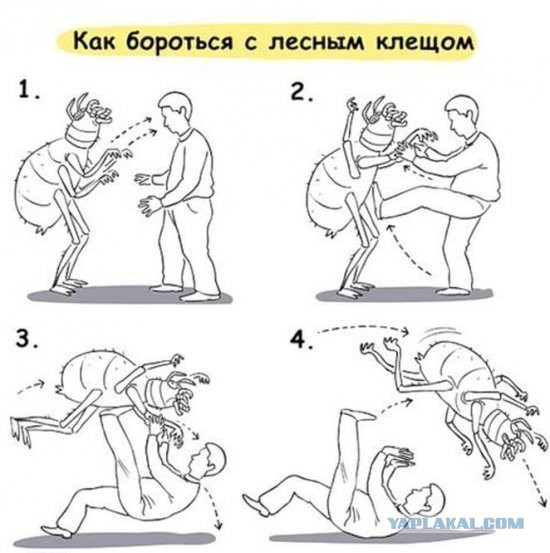 Как бороться с лесным клещом

1.

2.

3.

4.

YAPLAKAL.COM