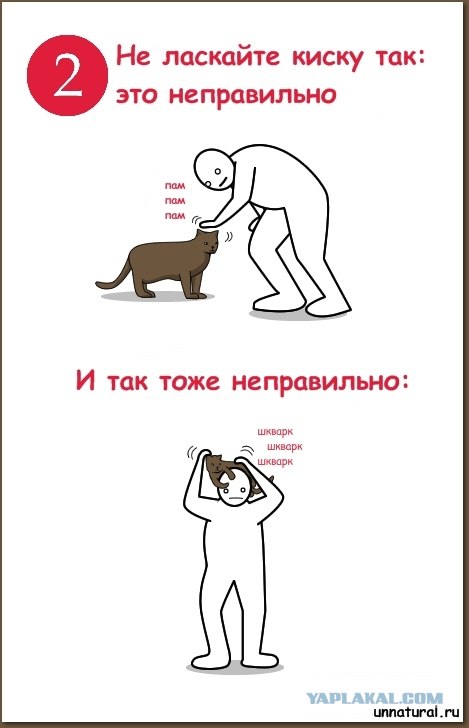 2

Не ласкайте киску так: это неправильно

пам
пам
пам

И так тоже неправильно:

шкварк
шкварк
шкварк

YAPLAKAL.COM
unnatural.ru