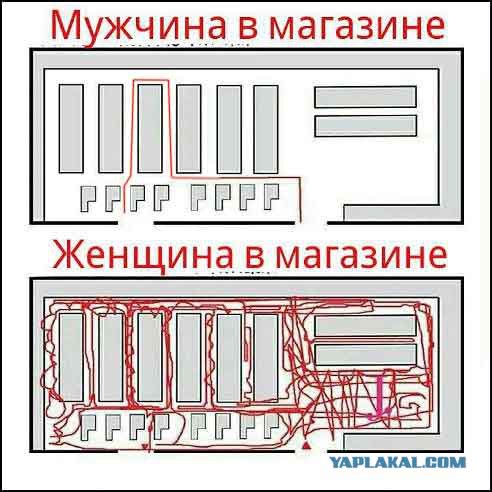 Мужчина в магазине

Женщина в магазине

YAPLAKAL.COM