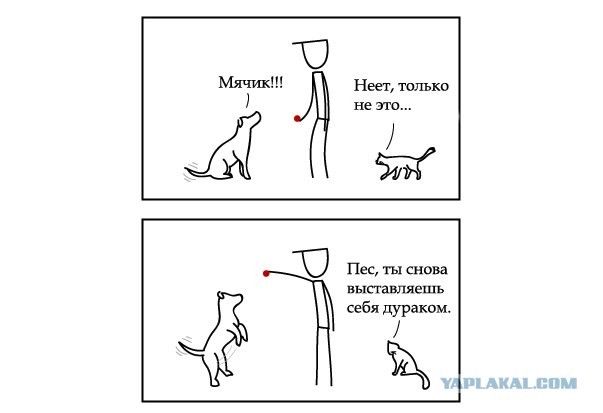 Мячик!!!

Неет, только не это...

Пес, ты снова выставляешь себя дураком.

YAPLAKAL.COM