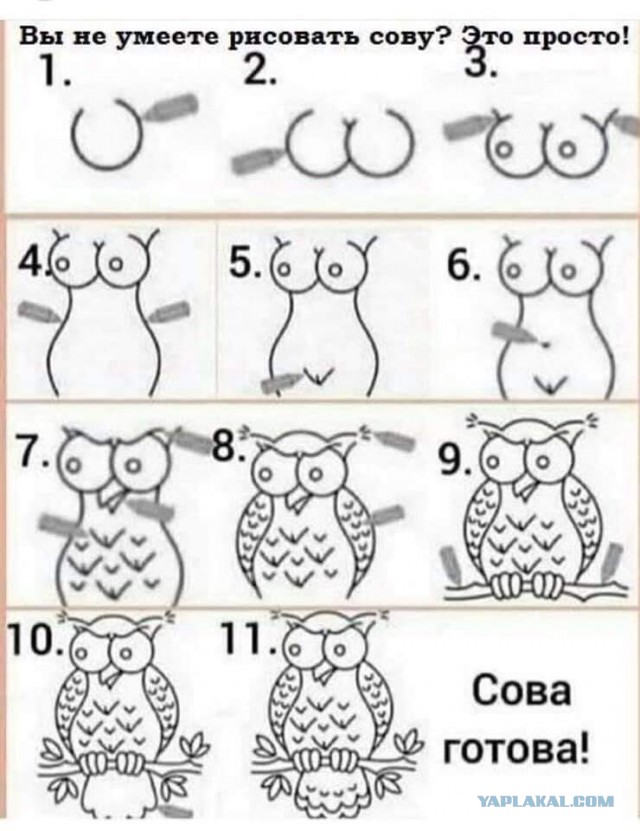 Вы не умеете рисовать сову? Это просто!

1.

2.

3.

4.

5.

6.

7.

8.

9.

10.

11.

Сова готова!

YAPLAKAL.COM