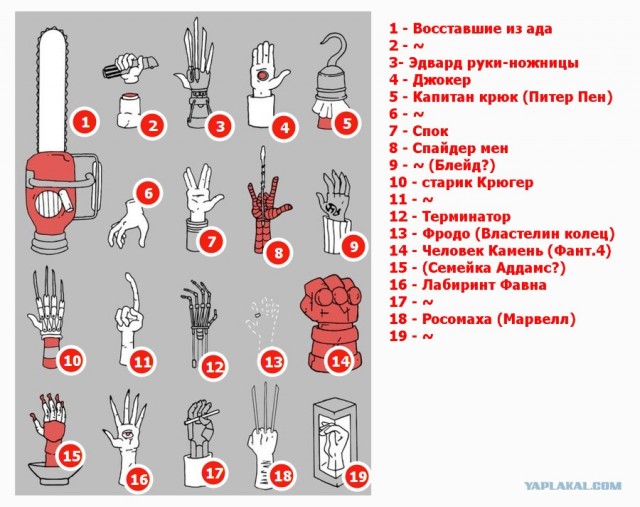 1
2
3
4
5
6
7
8
9
10
11
12
13
14
15
16
17
18
19

1 - Восставшие из ада
2 - ~
3- Эдвард руки-ножницы
4 - Джокер
5 - Капитан крюк (Питер Пен)
6 - ~
7 - Спок
8 - Спайдер мен
9 - ~ (Блейд?)
10 - старик Крюгер
11 - ~
12 - Терминатор
13 - Фродо (Властелин колец)
14 - Человек Камень (Фант.4)
15 - (Семейка Аддамс?)
16 - Лабиринт Фавна
17 - ~
18 - Росомаха (Марвелл)
19 - ~

YAPLAKAL.COM