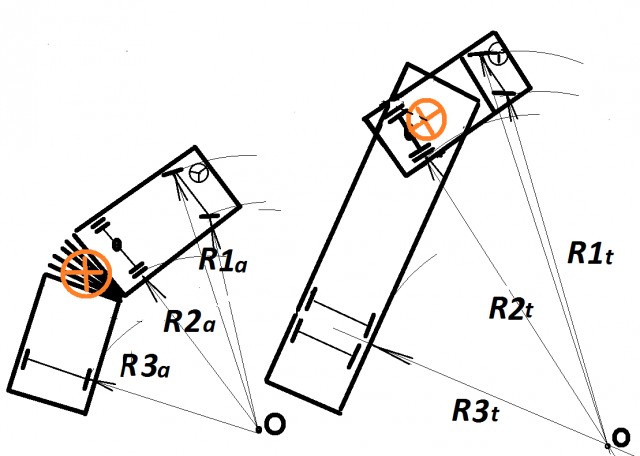 $R1_a$

$R2_a$

$R3_a$

O

$R1_t$

$R2_t$

$R3_t$

O