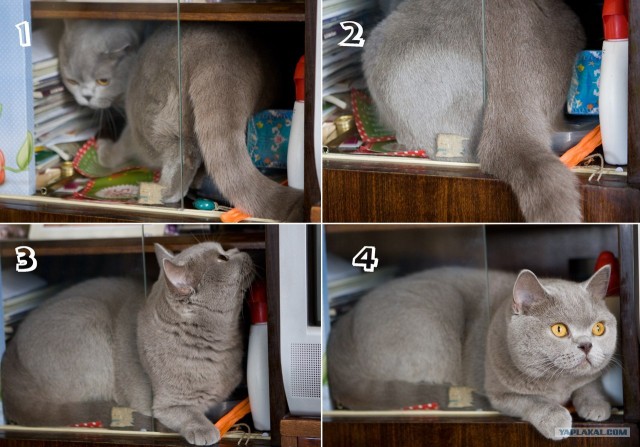 1
2
3
4
YAPLAKAL.COM