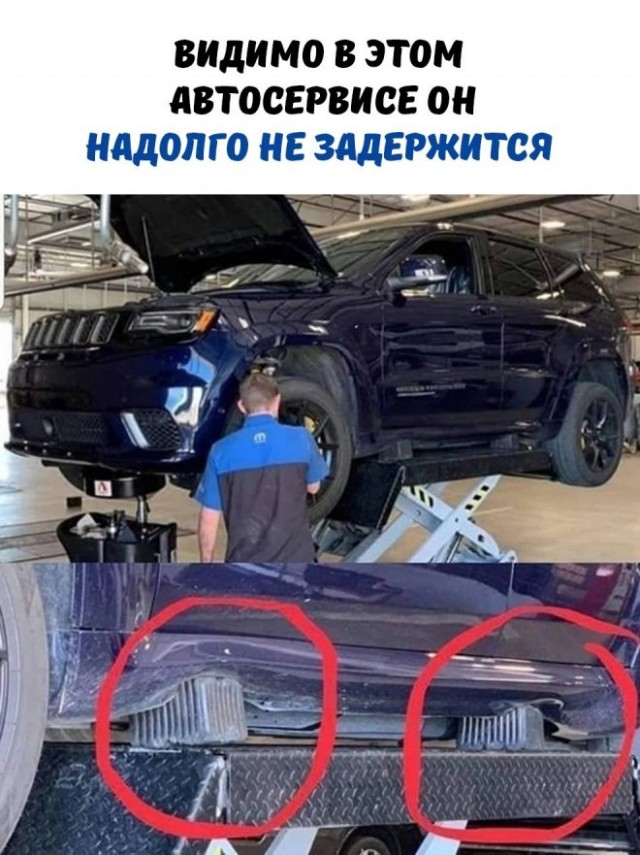 ВИДИМО В ЭТОМ АВТОСЕРВИСЕ ОН НАДОЛГО НЕ ЗАДЕРЖИТСЯ