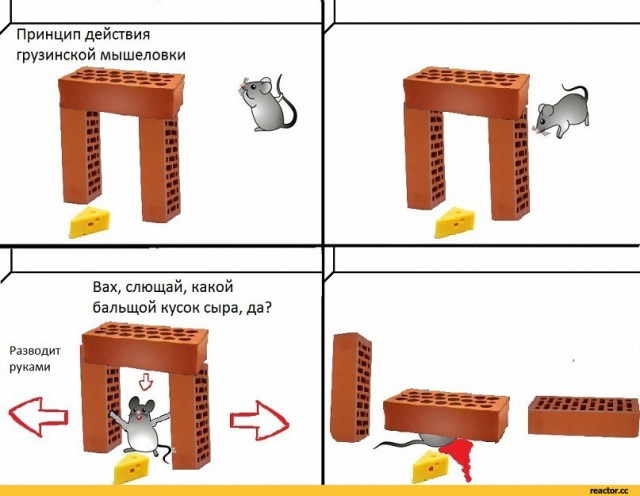 Принцип действия грузинской мышеловки

Вах, слющай, какой бальщой кусок сыра, да?

Разводит руками

reactor.cc