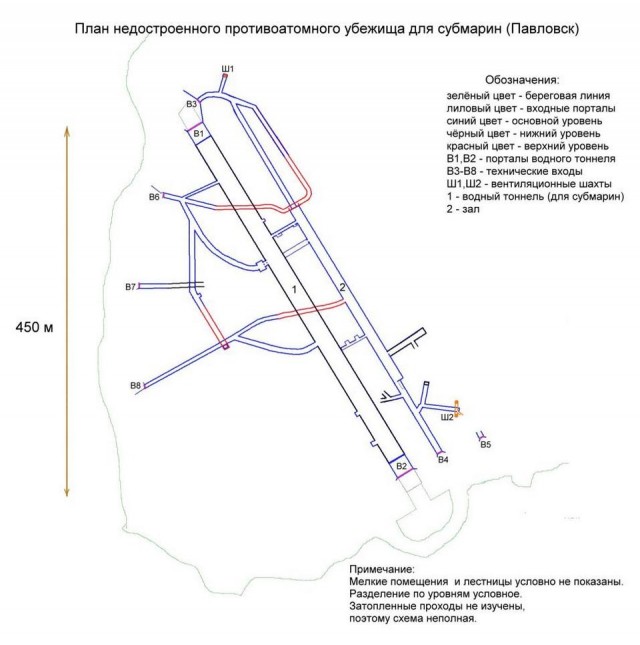 План недостроенного противоатомного убежища для субмарин (Павловск)

Обозначения:
зелёный цвет - береговая линия
лиловый цвет - входные порталы
синий цвет - основной уровень
чёрный цвет - нижний уровень
красный цвет - верхний уровень
В1,В2 - порталы водного тоннеля
В3-В8 - технические входы
Ш1,Ш2 - вентиляционные шахты
1 - водный тоннель (для субмарин)
2 - зал

Ш1
В3
В1
В6
В7
1
2
450 м
В8
Ш2
В5
В4
В2

Примечание:
Мелкие помещения и лестницы условно не показаны.
Разделение по уровням условное.
Затопленные проходы не изучены,
поэтому схема неполная.