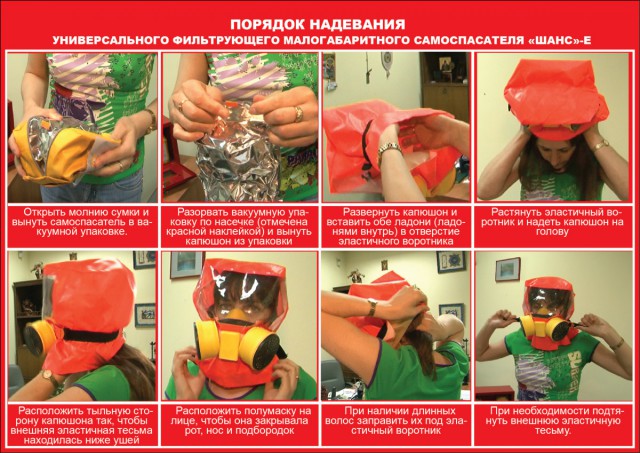 ПОРЯДОК НАДЕВАНИЯ
УНИВЕРСАЛЬНОГО ФИЛЬТРУЮЩЕГО МАЛОГАБАРИТНОГО САМОСПАСАТЕЛЯ «ШАНС»-Е

Открыть молнию сумки и вынуть самоспасатель в вакуумной упаковке.

Разорвать вакуумную упаковку по насечке (отмечена красной наклейкой) и вынуть капюшон из упаковки

Развернуть капюшон и вставить обе ладони (ладонями внутрь) в отверстие эластичного воротника

Растянуть эластичный воротник и надеть капюшон на голову

Расположить тыльную сторону капюшона так, чтобы внешняя эластичная тесьма находилась ниже ушей

Расположить полумаску на лице, чтобы она закрывала рот, нос и подбородок

При наличии длинных волос заправить их под эластичный воротник

При необходимости подтянуть внешнюю эластичную тесьму.