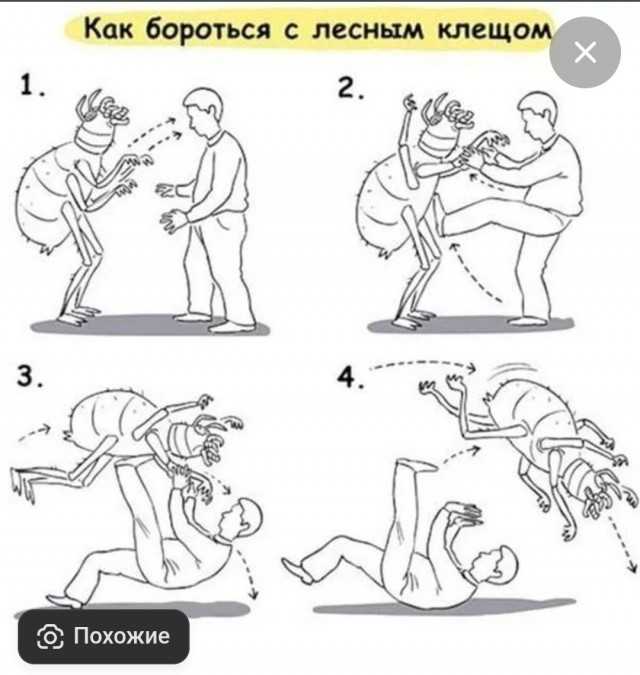 Как бороться с лесным клещом

1.

2.

3.

4.

Похожие