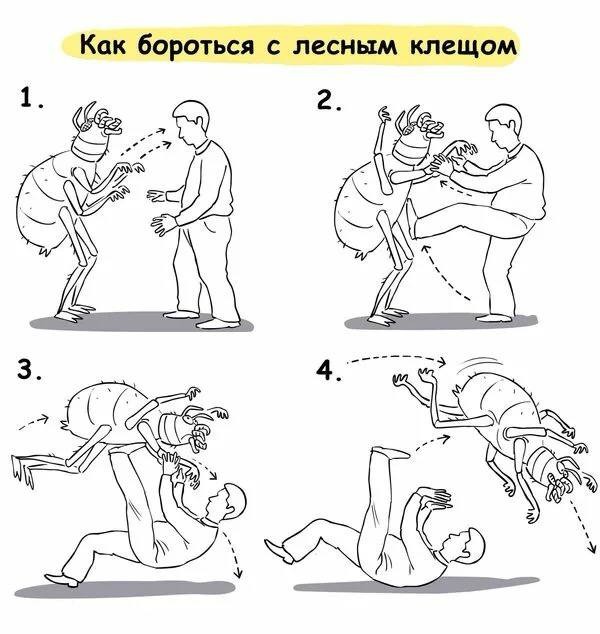 Как бороться с лесным клещом

1.

2.

3.

4.