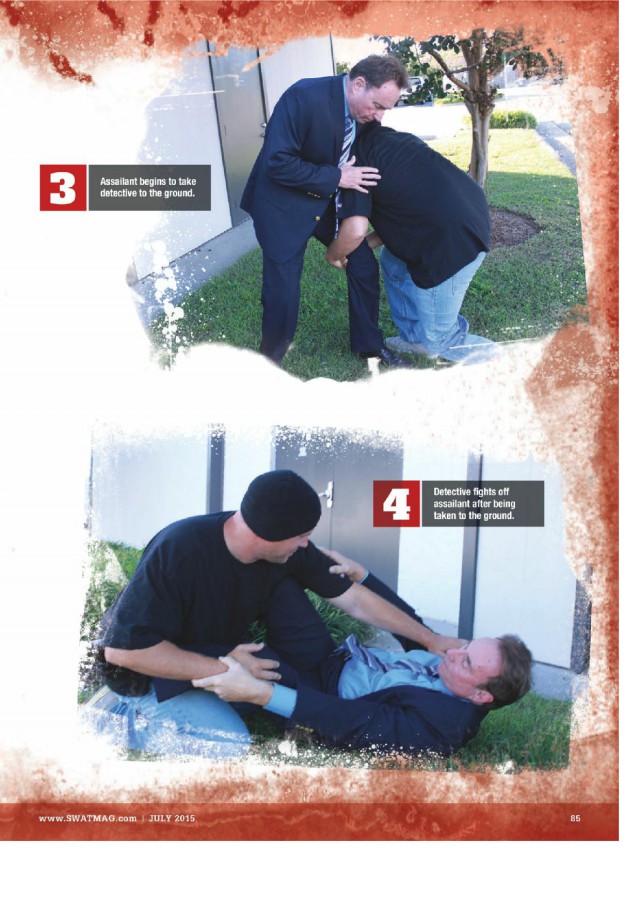 3

Assailant begins to take detective to the ground.

4

Detective fights off assailant after being taken to the ground.

www.SWATMAG.com | JULY 2015

85