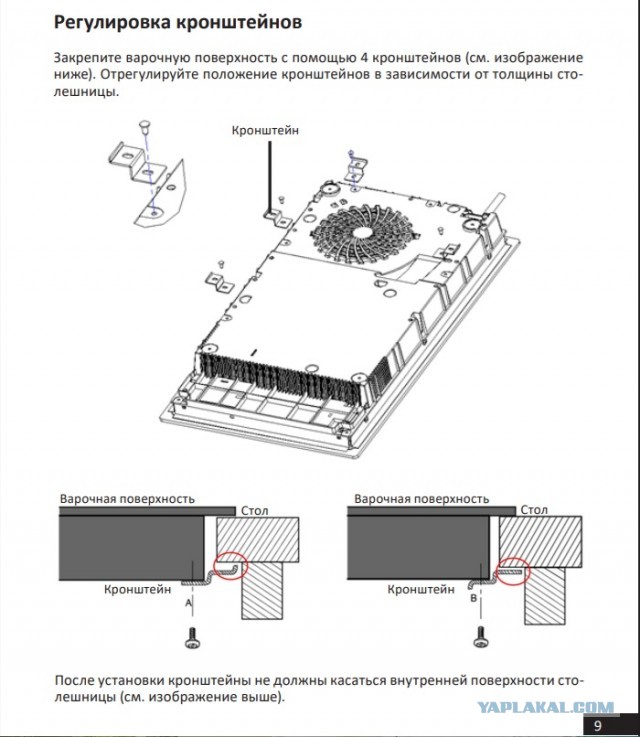 Регулировка кронштейнов

Закрепите варочную поверхность с помощью 4 кронштейнов (см. изображение ниже). Отрегулируйте положение кронштейнов в зависимости от толщины столешницы.

Кронштейн

Варочная поверхность
Стол
Кронштейн
A

Варочная поверхность
Стол
Кронштейн
B

После установки кронштейны не должны касаться внутренней поверхности столешницы (см. изображение выше).

YAPLAKAL.COM

9