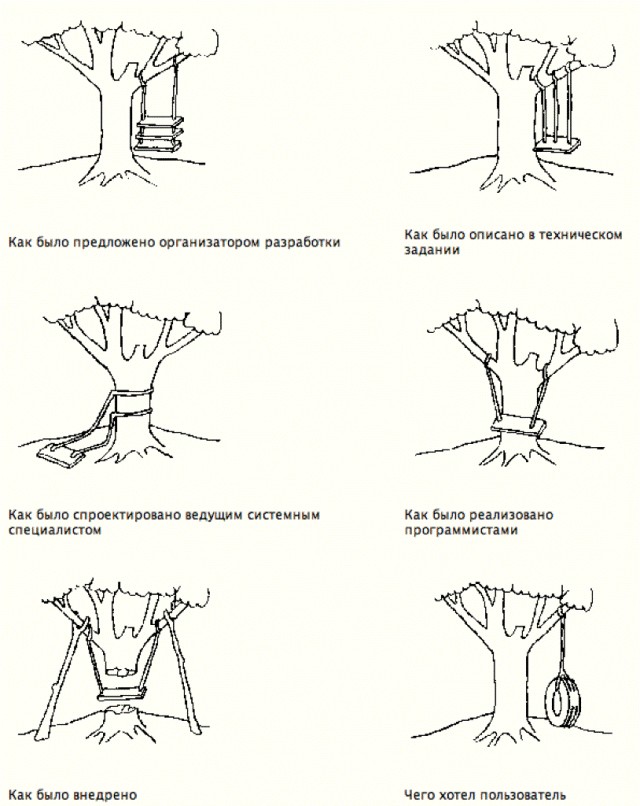 Как было предложено организатором разработки

Как было описано в техническом задании

Как было спроектировано ведущим системным специалистом

Как было реализовано программистами

Как было внедрено

Чего хотел пользователь