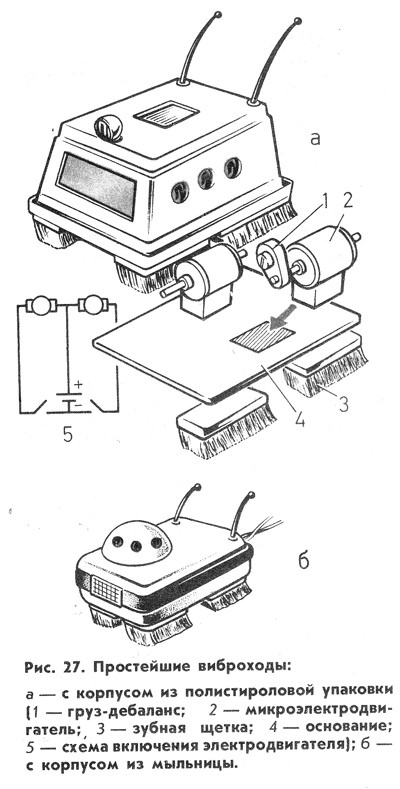 а

1 2

+
−

5

4

3

б

Рис. 27. Простейшие виброходы:

а — с корпусом из полистироловой упаковки (1 — груз-дебаланс; 2 — микроэлектродвигатель; 3 — зубная щетка; 4 — основание; 5 — схема включения электродвигателя); б — с корпусом из мыльницы.