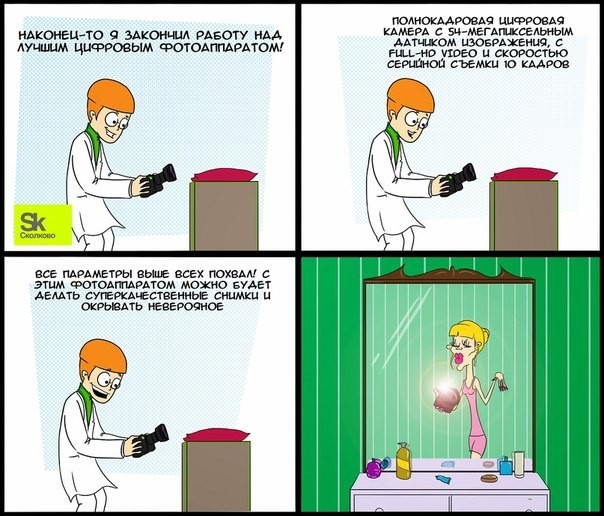 НАКОНЕЦ-ТО Я ЗАКОНЧИЛ РАБОТУ НАД ЛУЧШИМ ЦИФРОВЫМ ФОТОАППАРАТОМ!

Sk
Сколково

ПОЛНОКАДРОВАЯ ЦИФРОВАЯ КАМЕРА С 54-МЕГАПИКСЕЛЬНЫМ ДАТЧИКОМ ИЗОБРАЖЕНИЯ, С FULL-HD VIDEO И СКОРОСТЬЮ СЕРИЙНОЙ СЪЕМКИ 10 КАДРОВ

ВСЕ ПАРАМЕТРЫ ВЫШЕ ВСЕХ ПОХВАЛ! С ЭТИМ ФОТОАППАРАТОМ МОЖНО БУДЕТ ДЕЛАТЬ СУПЕРКАЧЕСТВЕННЫЕ СНИМКИ И ОКРЫВАТЬ НЕВЕРОЯНОЕ