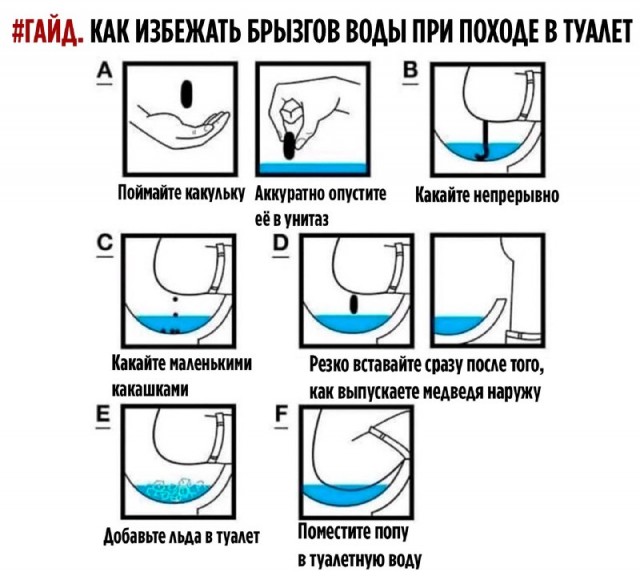 #ГАЙД. КАК ИЗБЕЖАТЬ БРЫЗГОВ ВОДЫ ПРИ ПОХОДЕ В ТУАЛЕТ

A

Поймайте какульку

Аккуратно опустите её в унитаз

B

Какайте непрерывно

C

Какайте маленькими какашками

D

Резко вставайте сразу после того, как выпускаете медведя наружу

E

Добавьте льда в туалет

F

Поместите попу в туалетную воду