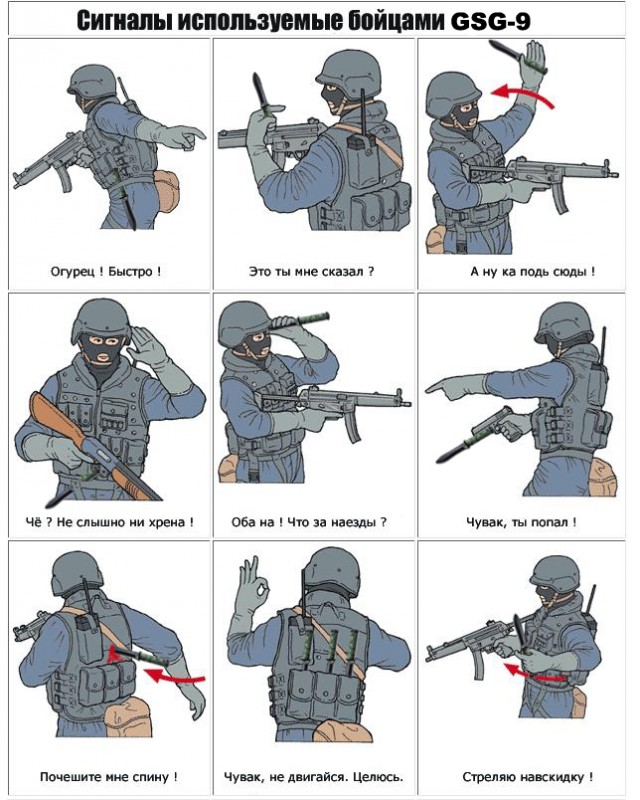 Сигналы используемые бойцами GSG-9

Огурец ! Быстро !

Это ты мне сказал ?

А ну ка подь сюды !

Чё ? Не слышно ни хрена !

Оба на ! Что за наезды ?

Чувак, ты попал !

Почешите мне спину !

Чувак, не двигайся. Целюсь.

Стреляю навскидку !