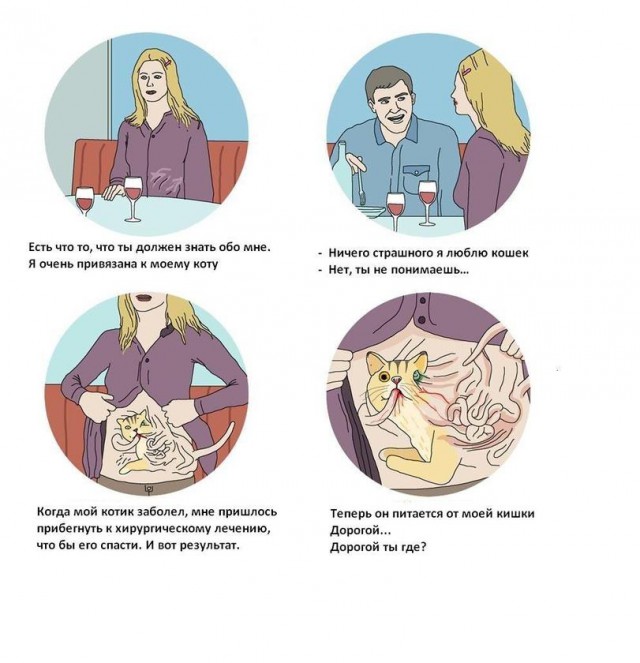 Есть что то, что ты должен знать обо мне. Я очень привязана к моему коту

- Ничего страшного я люблю кошек
- Нет, ты не понимаешь...

Когда мой котик заболел, мне пришлось прибегнуть к хирургическому лечению, что бы его спасти. И вот результат.

Теперь он питается от моей кишки
Дорогой...
Дорогой ты где?