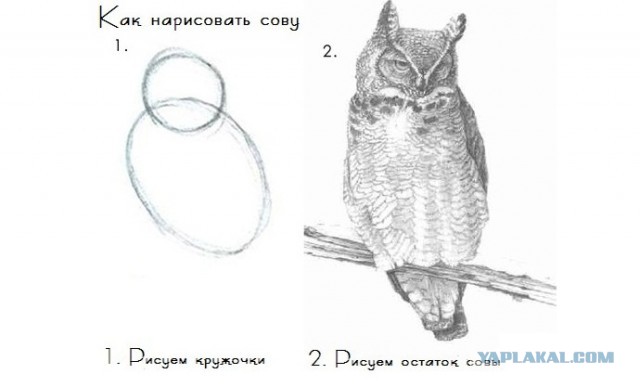 Как нарисовать сову

1.

2.

1. Рисуем кружочки

2. Рисуем остаток совы

YAPLAKAL.COM