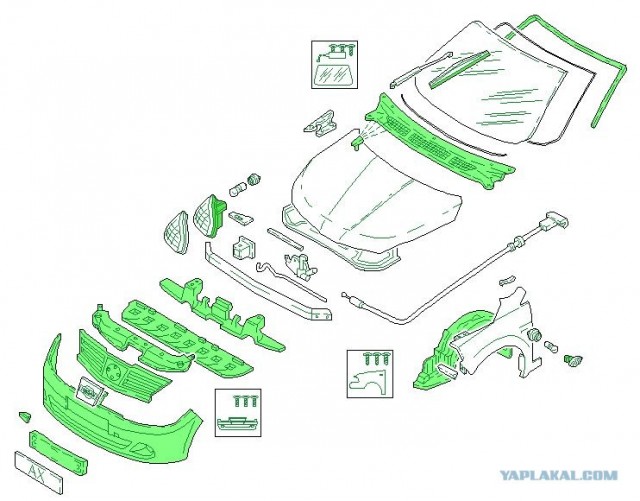 AX

YAPLAKAL.COM