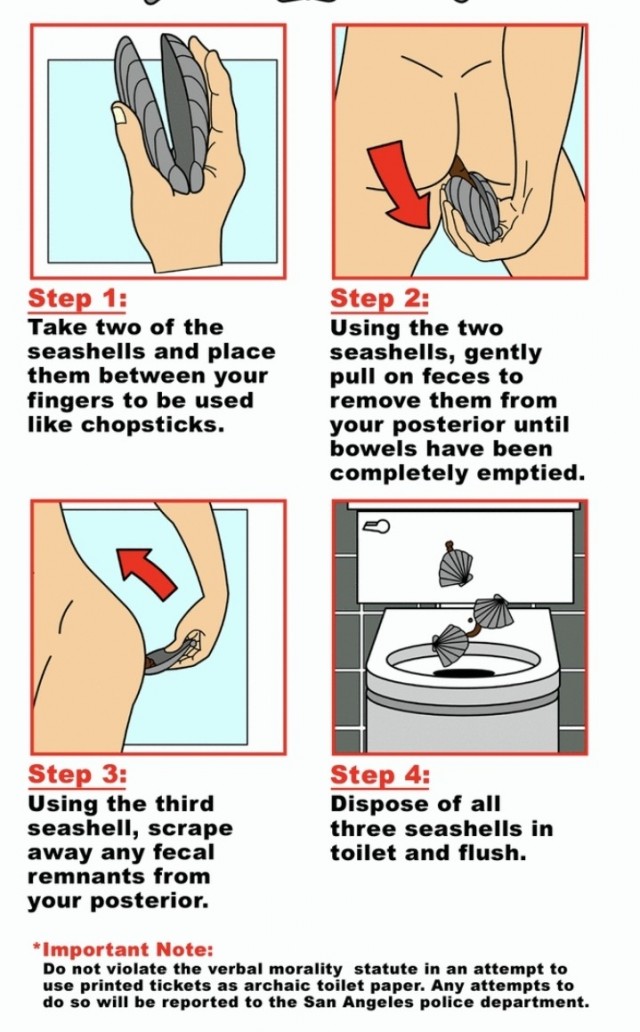 Step 1:
Take two of the seashells and place them between your fingers to be used like chopsticks.

Step 2:
Using the two seashells, gently pull on feces to remove them from your posterior until bowels have been completely emptied.

Step 3:
Using the third seashell, scrape away any fecal remnants from your posterior.

Step 4:
Dispose of all three seashells in toilet and flush.

*Important Note:
Do not violate the verbal morality statute in an attempt to use printed tickets as archaic toilet paper. Any attempts to do so will be reported to the San Angeles police department.