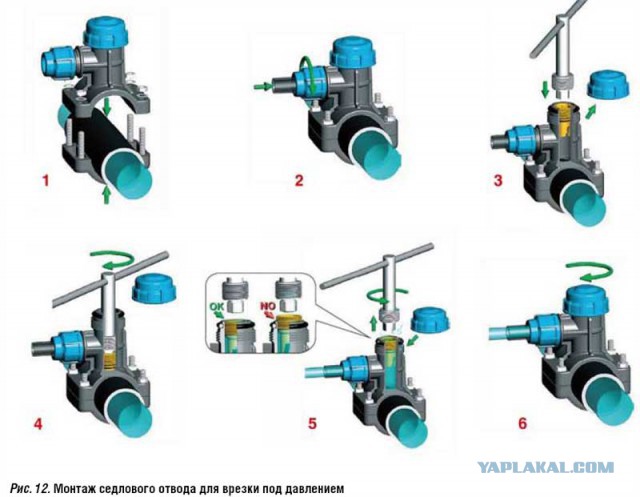 1

2

3

4

OK

NO

5

6

YAPLAKAL.COM

Рис. 12. Монтаж седлового отвода для врезки под давлением